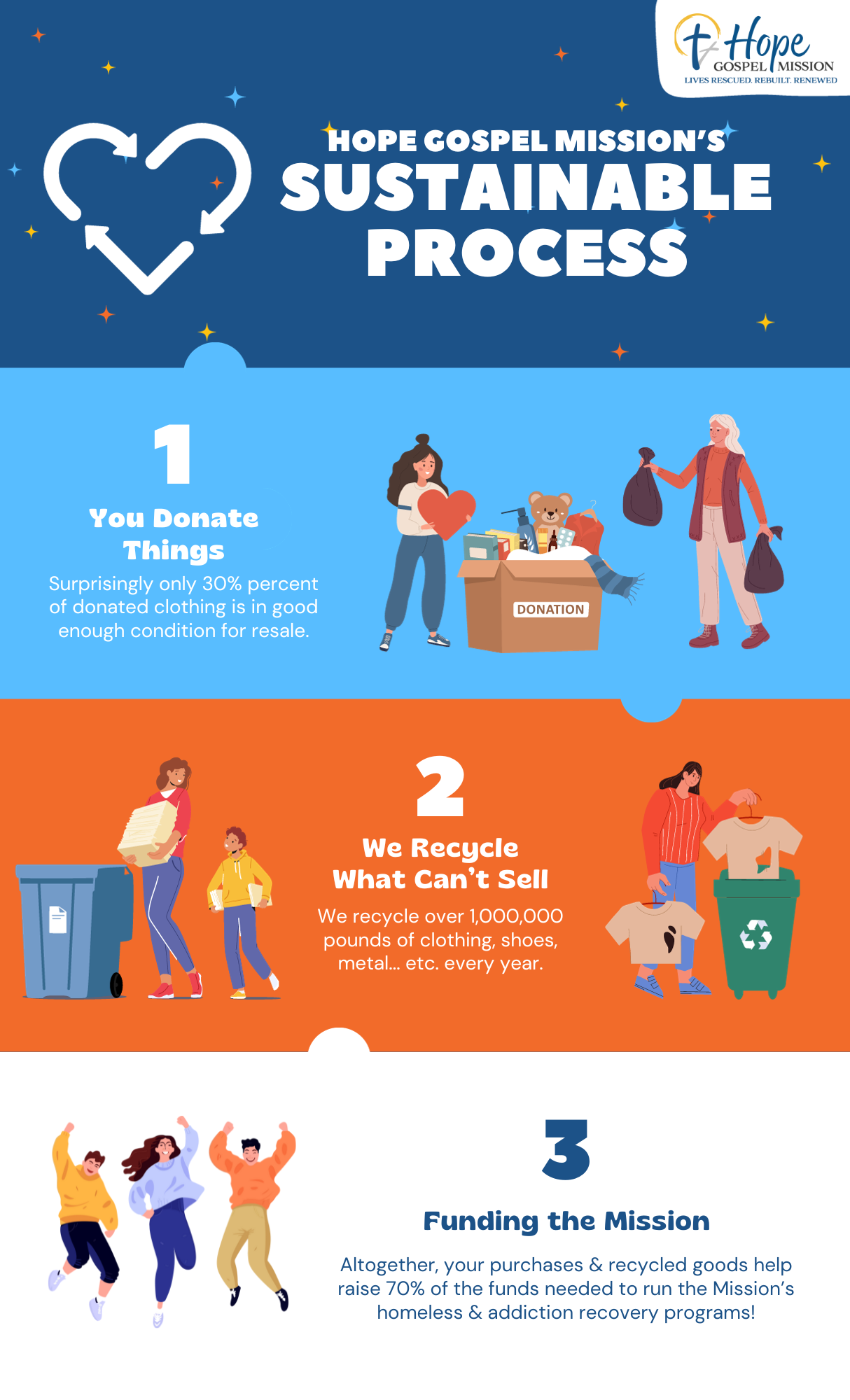 Hope GOSPEL MISSION
LIVES RESCUED. REBUILT. RENEWED

HOPE GOSPEL MISSION'S
SUSTAINABLE
PROCESS

1

You Donate Things

Surprisingly only 30% percent of donated clothing is in good enough condition for resale.

DONATION

2

We Recycle What Can't Sell

We recycle over 1,000,000 pounds of clothing, shoes, metal... etc. every year.

3

Funding the Mission

Altogether, your purchases & recycled goods help raise 70% of the funds needed to run the Mission's homeless & addiction recovery programs!